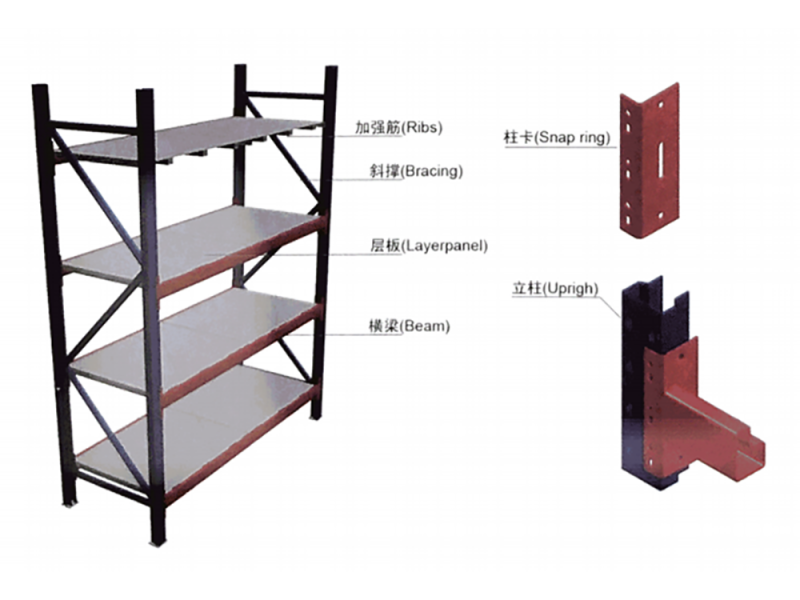 加强筋(Ribs)

斜撑(Bracing)

层板(Layerpanel)

横梁(Beam)

柱卡(Snap ring)

立柱(Uprigh)